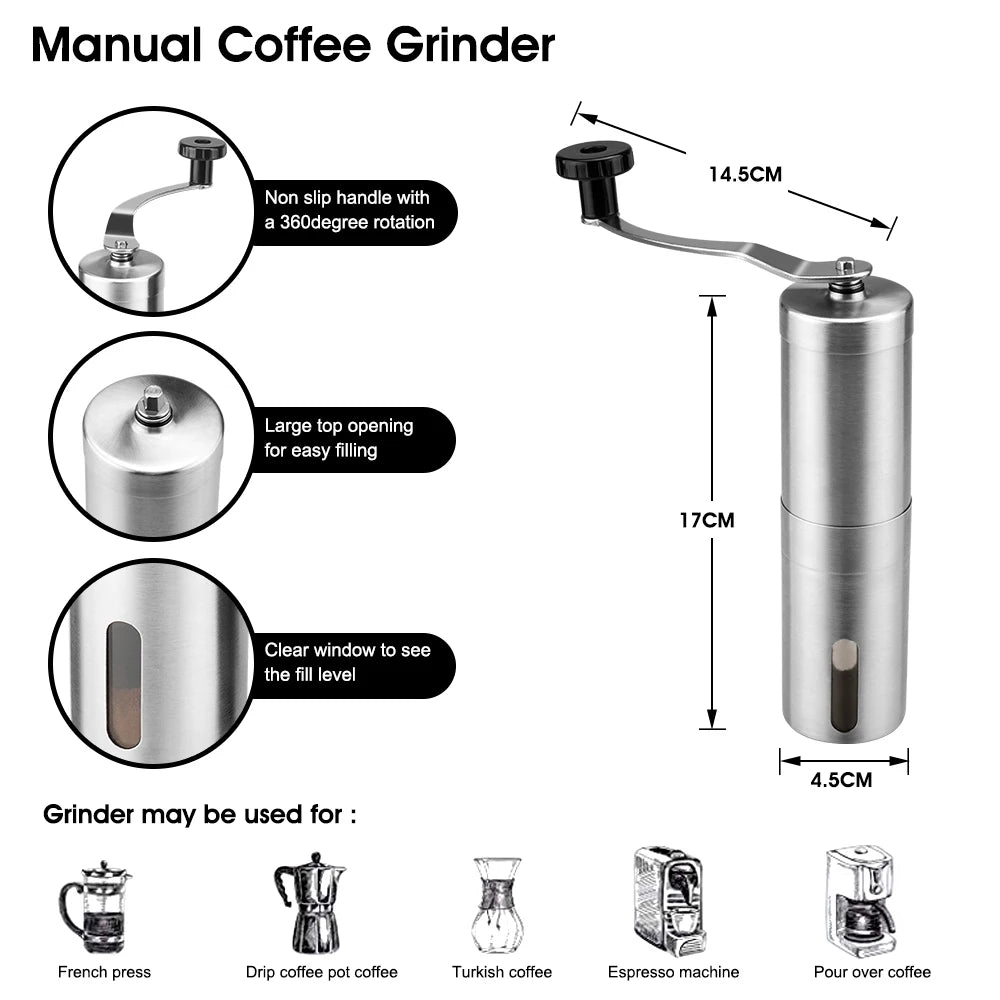 Manual Coffee Grinder

Non slip handle with a 360degree rotation

Large top opening for easy filling

Clear window to see the fill level

14.5CM

17CM

4.5CM

Grinder may be used for :

French press

Drip coffee pot coffee

Turkish coffee

Espresso machine

Pour over coffee