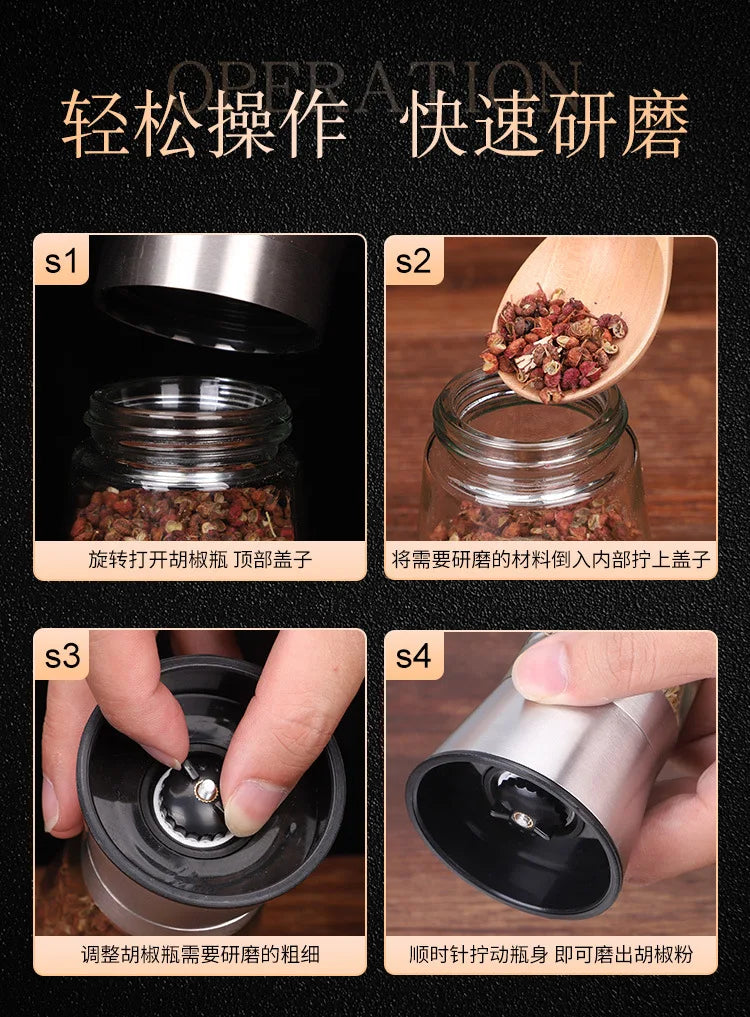 OPERATION
轻松操作 快速研磨

s1
旋转打开胡椒瓶 顶部盖子

s2
将需要研磨的材料倒入内部拧上盖子

s3
调整胡椒瓶需要研磨的粗细

s4
顺时针拧动瓶身 即可磨出胡椒粉