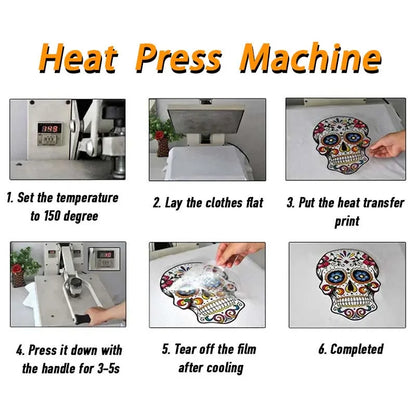 Heat Press Machine

1. Set the temperature to 150 degree

2. Lay the clothes flat

3. Put the heat transfer print

4. Press it down with the handle for 3-5s

5. Tear off the film after cooling

6. Completed