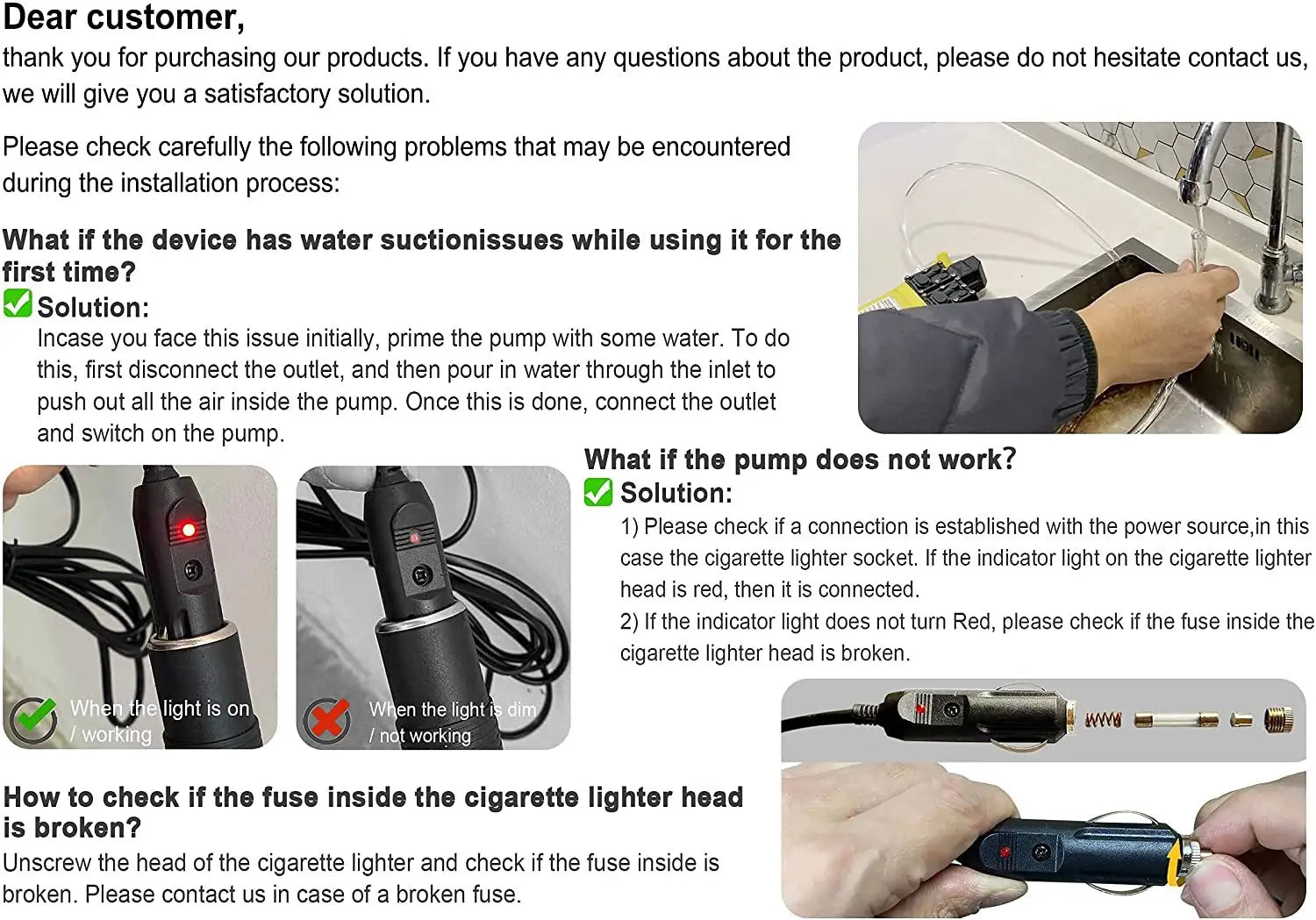 Dear customer,
thank you for purchasing our products. If you have any questions about the product, please do not hesitate contact us, we will give you a satisfactory solution.

Please check carefully the following problems that may be encountered during the installation process:

What if the device has water suctionissues while using it for the first time?
Solution:
Incase you face this issue initially, prime the pump with some water. To do this, first disconnect the outlet, and then pour in water through the inlet to push out all the air inside the pump. Once this is done, connect the outlet and switch on the pump.

When the light is on / working

When the light is dim / not working

What if the pump does not work?
Solution:
1) Please check if a connection is established with the power source,in this case the cigarette lighter socket. If the indicator light on the cigarette lighter head is red, then it is connected.
2) If the indicator light does not turn Red, please check if the fuse inside the cigarette lighter head is broken.

How to check if the fuse inside the cigarette lighter head is broken?
Unscrew the head of the cigarette lighter and check if the fuse inside is broken. Please contact us in case of a broken fuse.