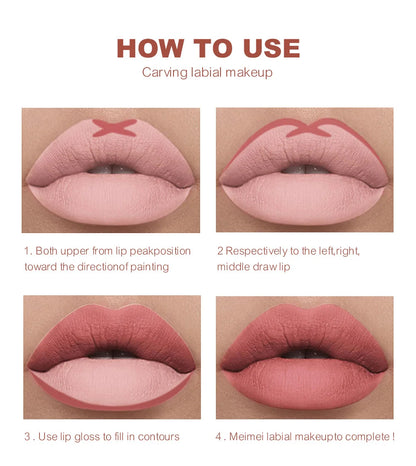 HOW TO USE
Carving labial makeup

1. Both upper from lip peakposition toward the directionof painting

2 Respectively to the left,right, middle draw lip

3 . Use lip gloss to fill in contours

4 . Meimei labial makeupto complete !