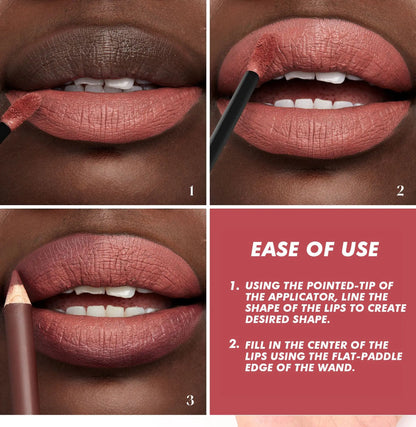 1

2

3

EASE OF USE

1. USING THE POINTED-TIP OF THE APPLICATOR, LINE THE SHAPE OF THE LIPS TO CREATE DESIRED SHAPE.

2. FILL IN THE CENTER OF THE LIPS USING THE FLAT-PADDLE EDGE OF THE WAND.